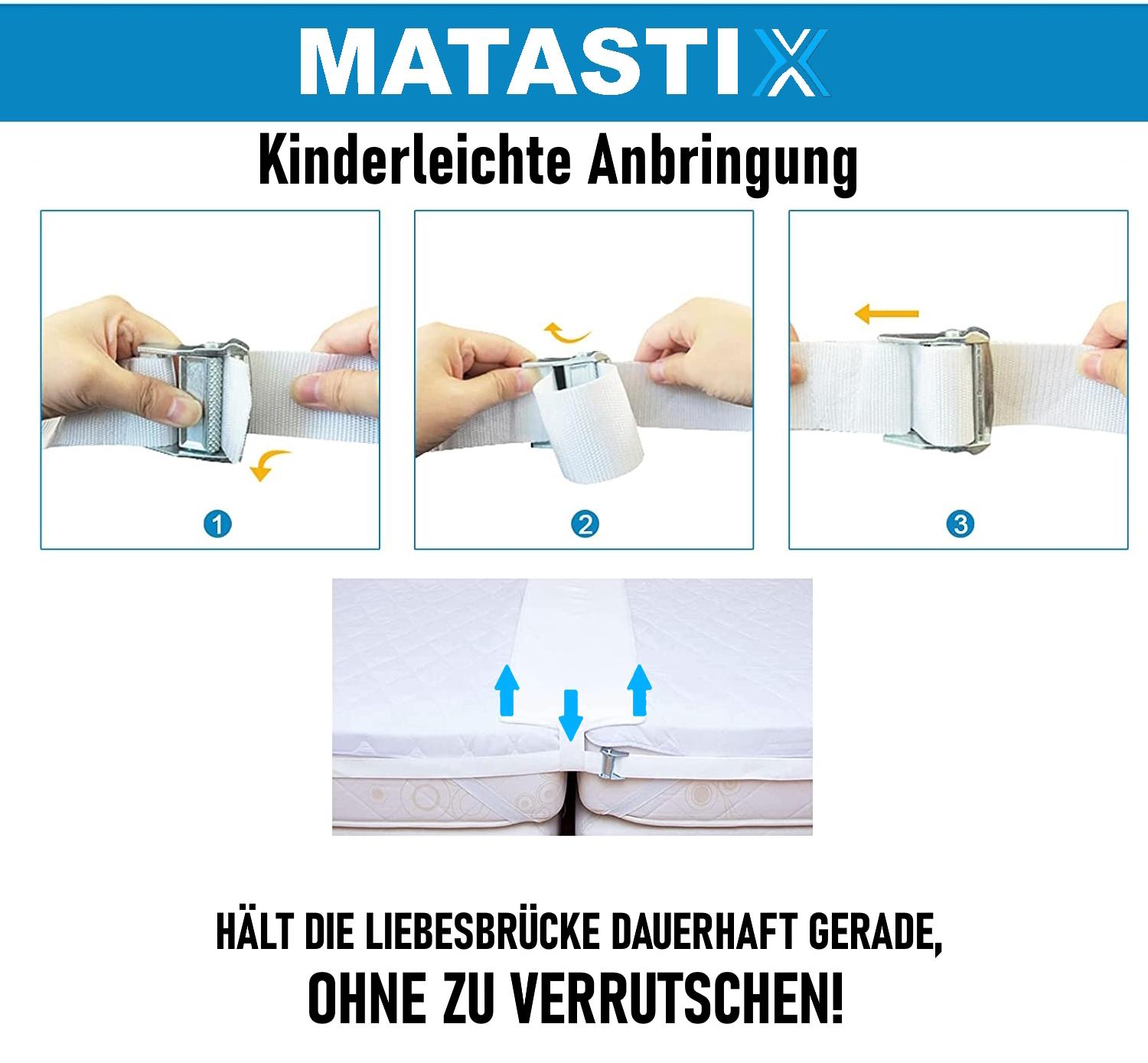 MATASTIX

Kinderleichte Anbringung

1

2

3

HÄLT DIE LIEBESBRÜCKE DAUERHAFT GERADE,
OHNE ZU VERRUTSCHEN!