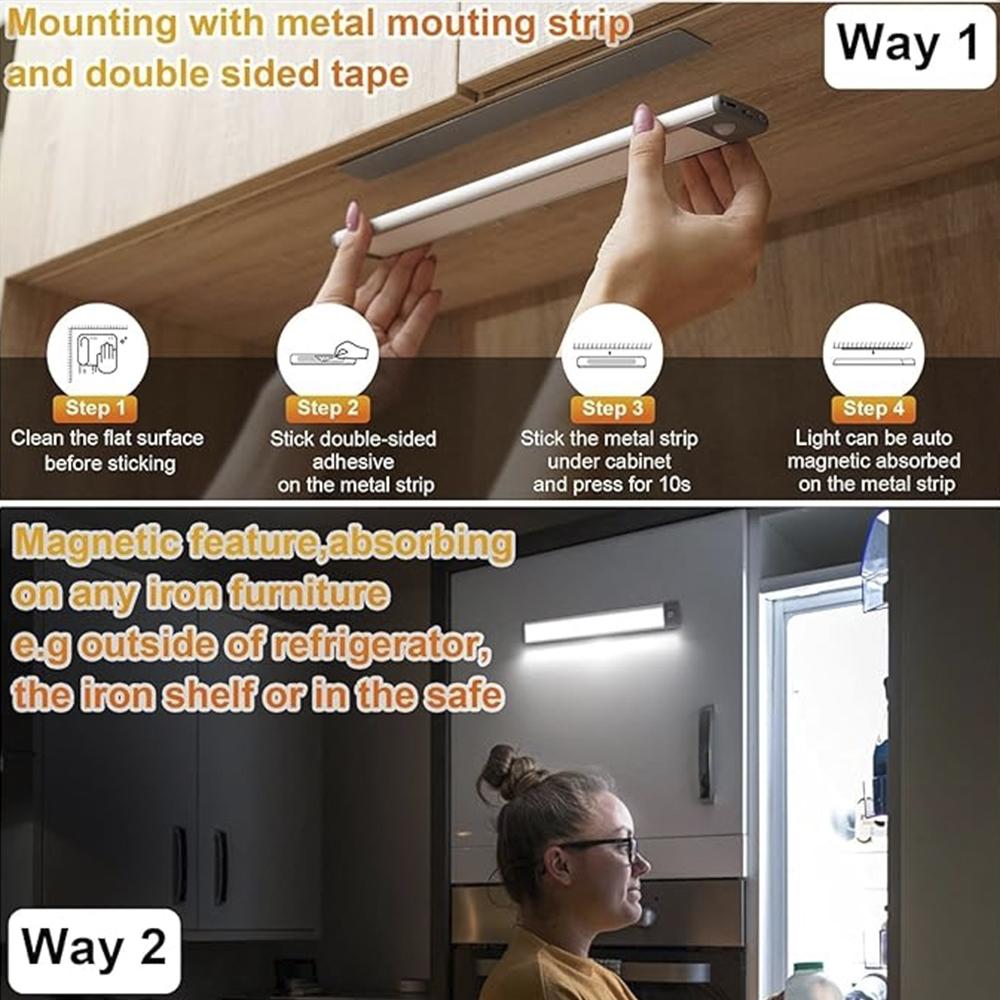 Mounting with metal mouting strip and double sided tape

Way 1

Step 1
Clean the flat surface before sticking

Step 2
Stick double-sided adhesive on the metal strip

Step 3
Stick the metal strip under cabinet and press for 10s

Step 4
Light can be auto magnetic absorbed on the metal strip

Magnetic feature,absorbing on any iron furniture e.g outside of refrigerator, the iron shelf or in the safe

Way 2