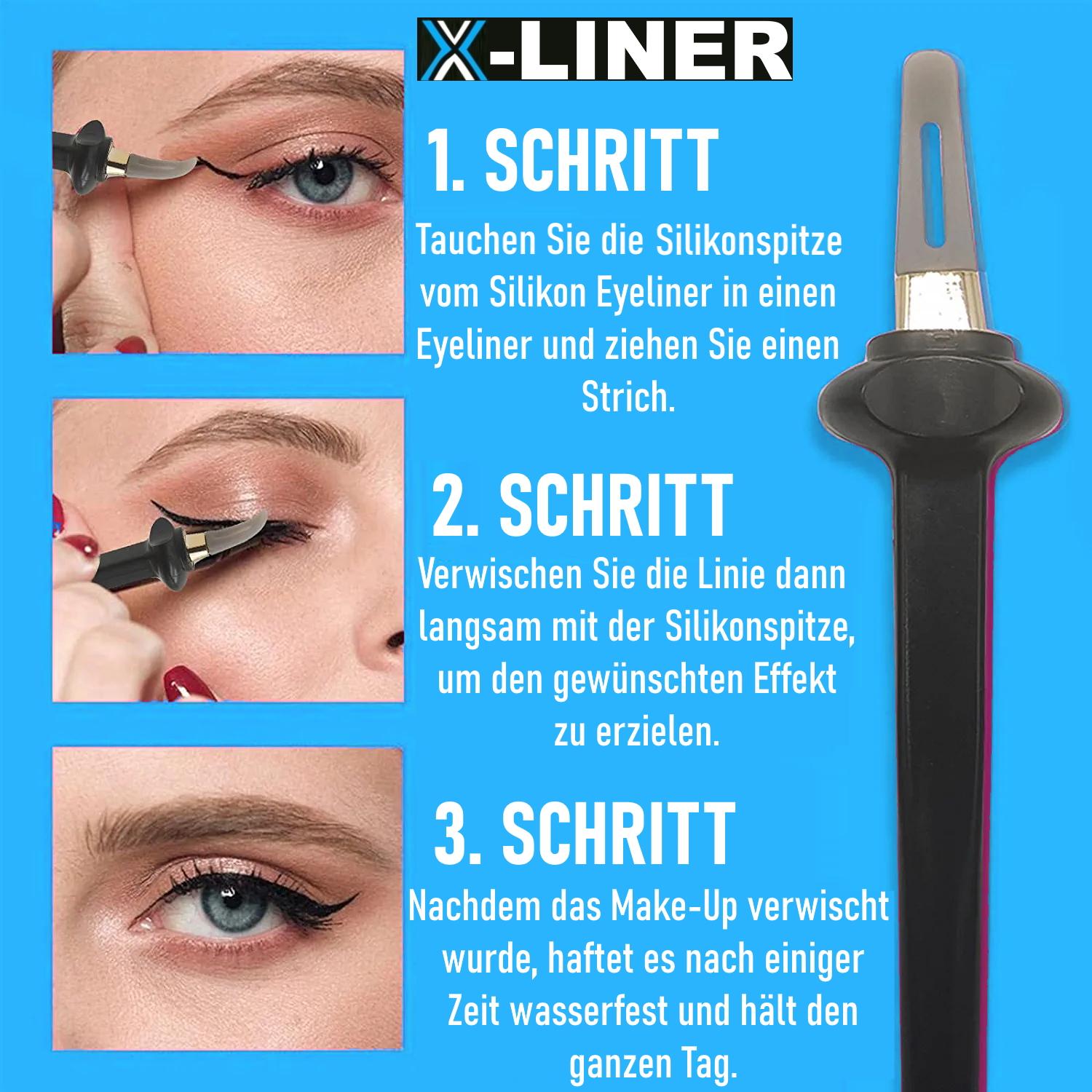 X-LINER

1. SCHRITT

Tauchen Sie die Silikonspitze vom Silikon Eyeliner in einen Eyeliner und ziehen Sie einen Strich.

2. SCHRITT

Verwischen Sie die Linie dann langsam mit der Silikonspitze, um den gewünschten Effekt zu erzielen.

3. SCHRITT

Nachdem das Make-Up verwischt wurde, haftet es nach einiger Zeit wasserfest und hält den ganzen Tag.