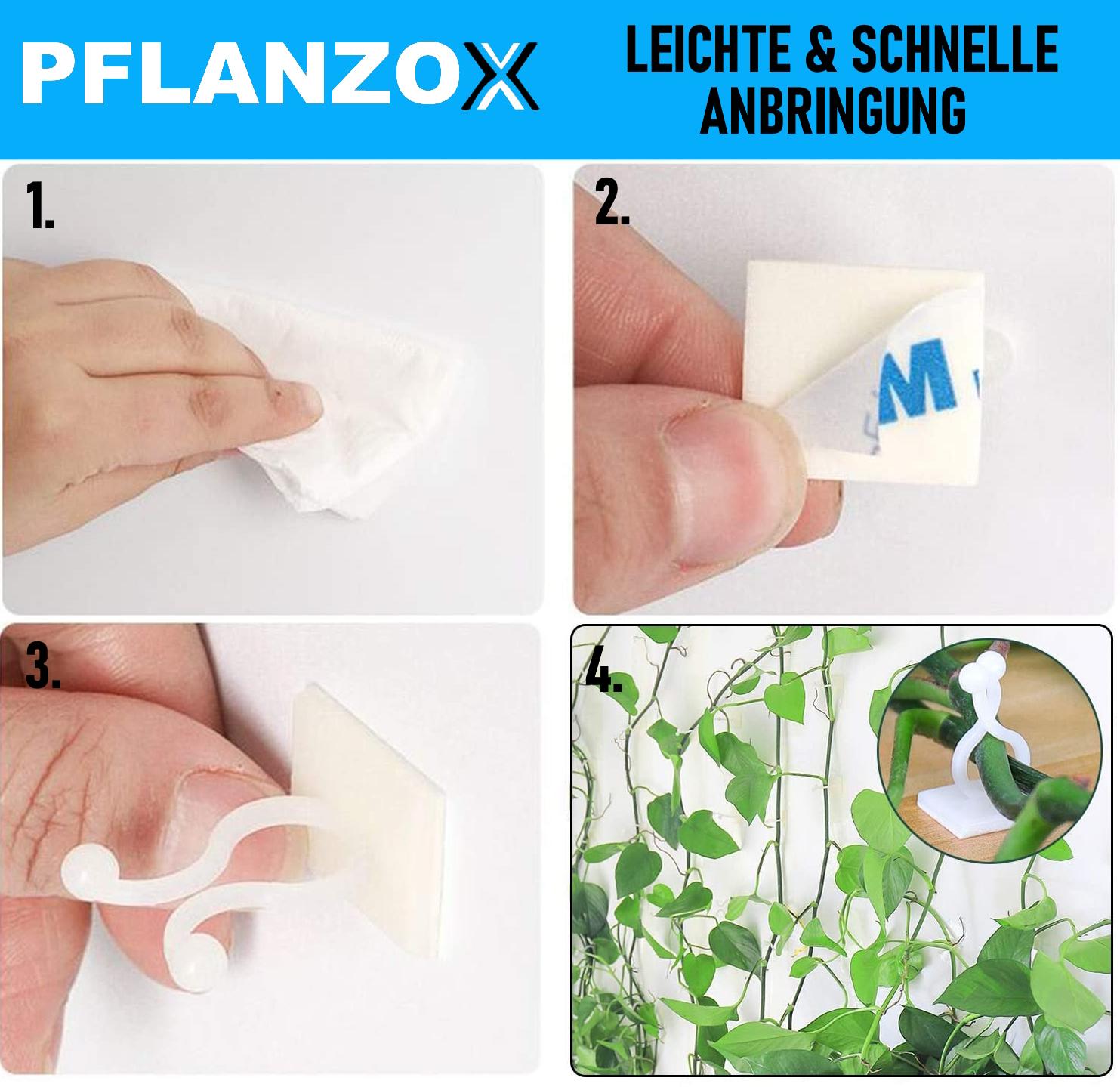 PFLANZOX

LEICHTE & SCHNELLE ANBRINGUNG

1.

2.

M

3.

4.