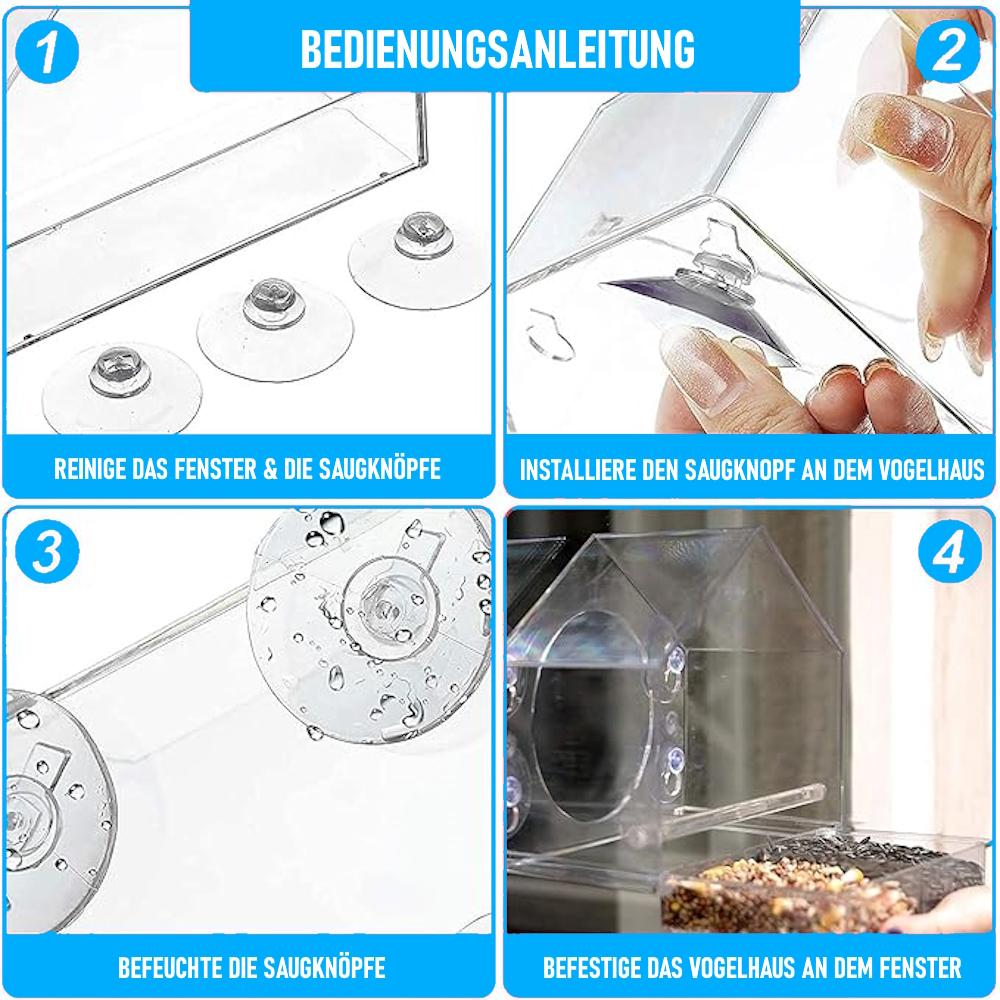 BEDIENUNGSANLEITUNG

1

REINIGE DAS FENSTER & DIE SAUGKNÖPFE

2

INSTALLIERE DEN SAUGKNOPF AN DEM VOGELHAUS

3

BEFEUCHTE DIE SAUGKNÖPFE

4

BEFESTIGE DAS VOGELHAUS AN DEM FENSTER