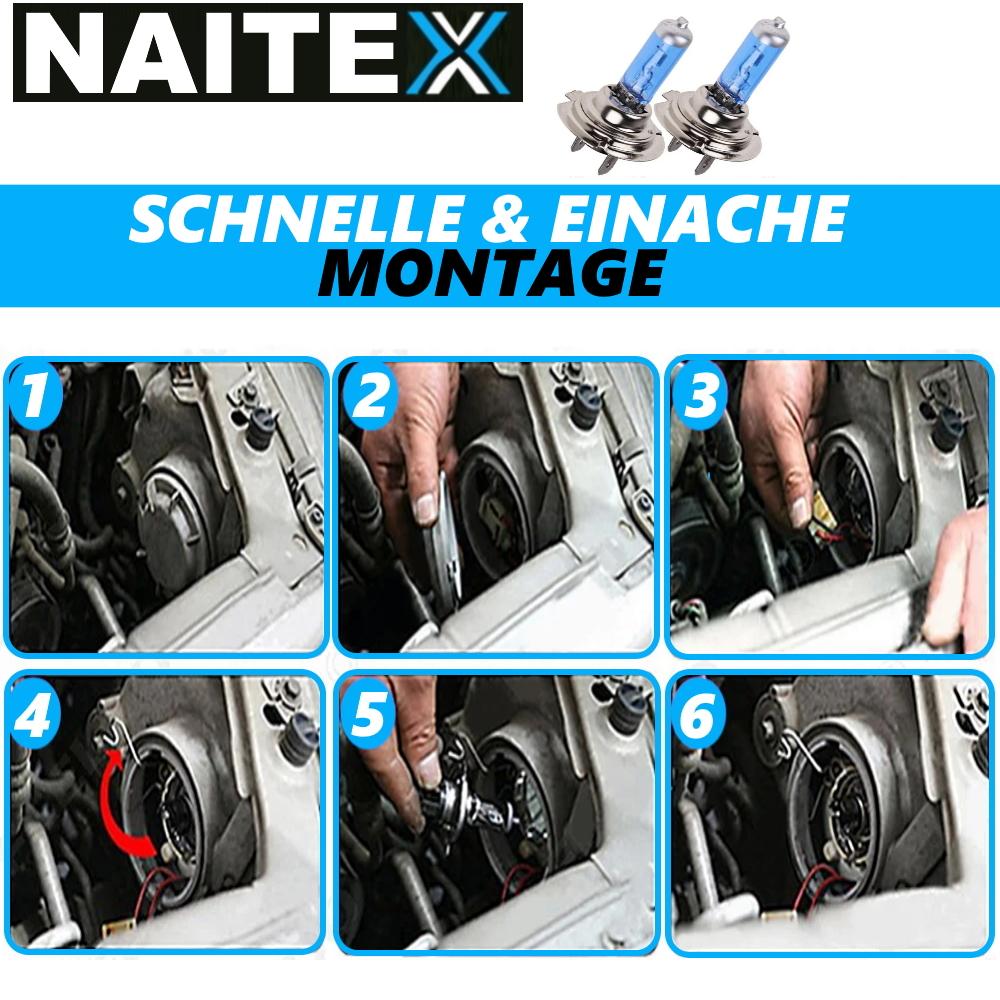 NAITEX

SCHNELLE & EINACHE
MONTAGE

1
2
3
4
5
6